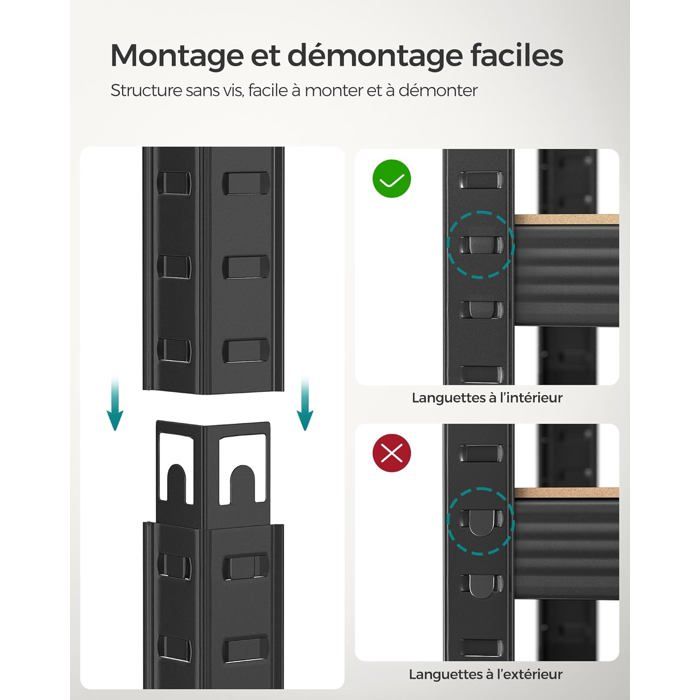 Montage et démontage faciles

Structure sans vis, facile à monter et à démonter

Languettes à l'intérieur

Languettes à l'extérieur